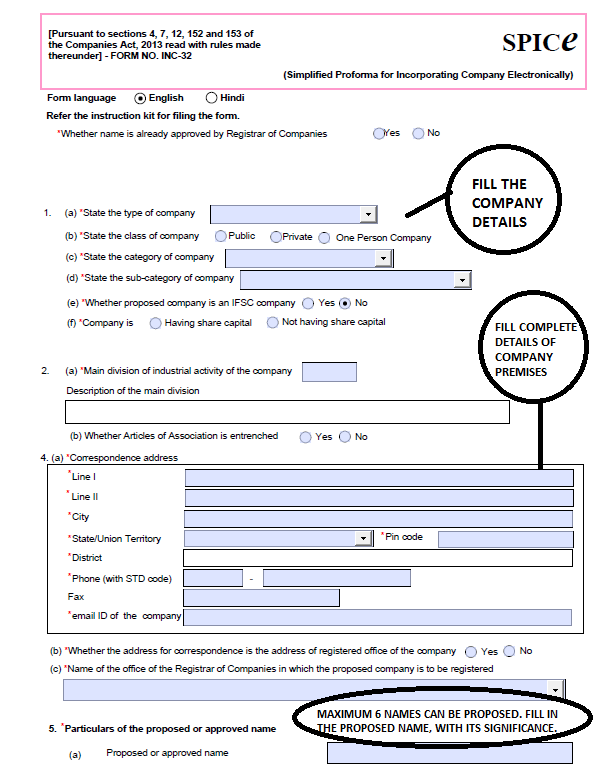 [Pursuant to sections 4, 7, 12, 152 and 153 of the Companies Act, 2013 read with rules made thereunder] - FORM NO. INC-32

SPICe

(Simplified Proforma for Incorporating Company Electronically)

Form language English Hindi

Refer the instruction kit for filing the form.

*Whether name is already approved by Registrar of Companies Yes No

FILL THE COMPANY DETAILS

1. (a) *State the type of company

(b) *State the class of company Public Private One Person Company

(c) *State the category of company

(d) *State the sub-category of company

(e) *Whether proposed company is an IFSC company Yes No

(f) *Company is Having share capital Not having share capital

FILL COMPLETE DETAILS OF COMPANY PREMISES

2. (a) *Main division of industrial activity of the company

Description of the main division

(b) Whether Articles of Association is entrenched Yes No

4. (a) *Correspondence address

*Line I

*Line II

*City

*State/Union Territory

*Pin code

*District

*Phone (with STD code) -

Fax

*email ID of the company

(b) *Whether the address for correspondence is the address of registered office of the company Yes No

(c) *Name of the office of the Registrar of Companies in which the proposed company is to be registered

MAXIMUM 6 NAMES CAN BE PROPOSED. FILL IN THE PROPOSED NAME, WITH ITS SIGNIFICANCE.

5. *Particulars of the proposed or approved name

(a) Proposed or approved name